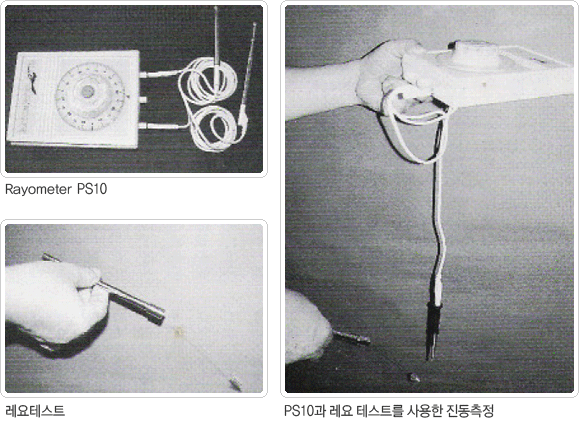 Rayometer PS10

레요테스트

PS10과 레요 테스트를 사용한 진동측정